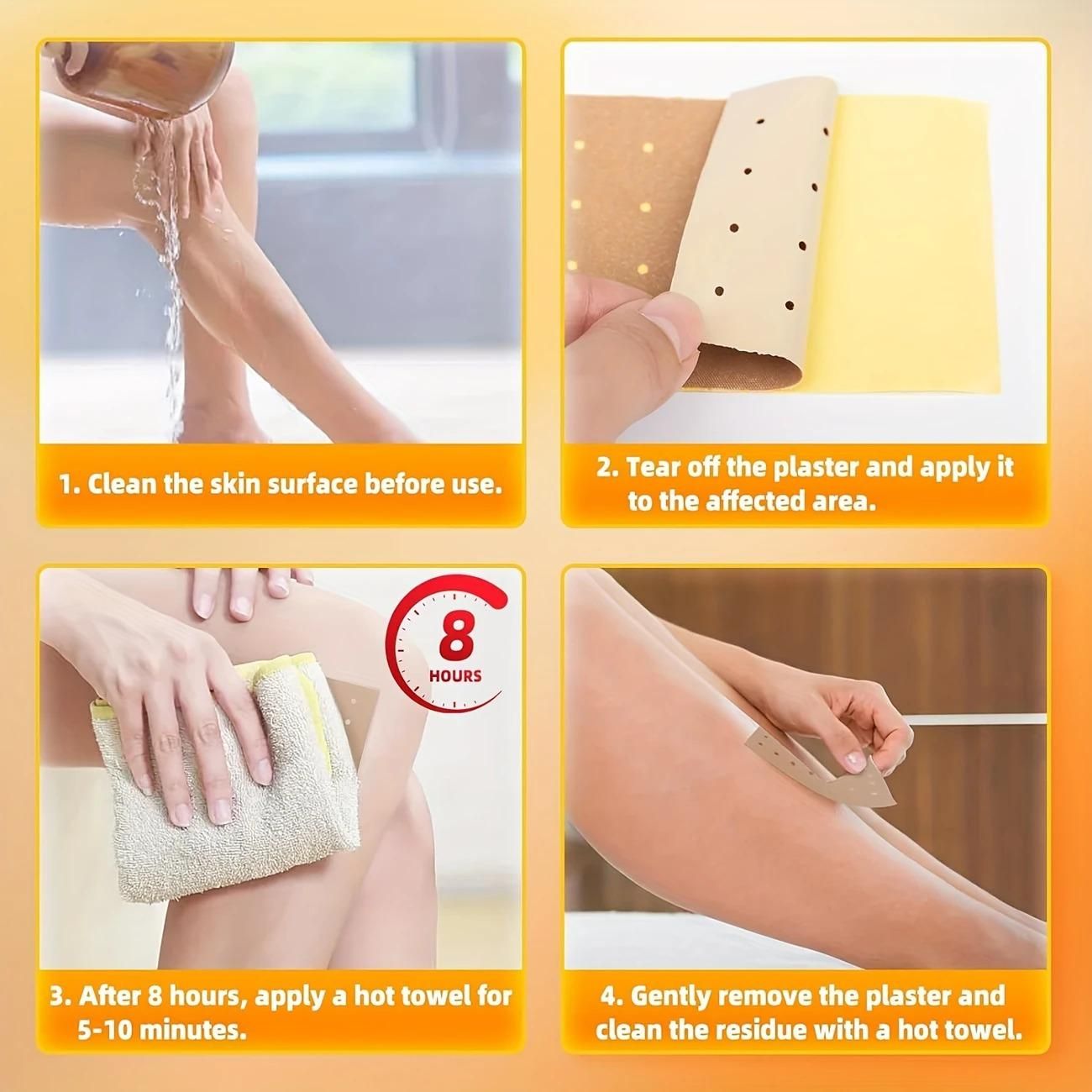 1. Clean the skin surface before use.

2. Tear off the plaster and apply it to the affected area.

8 HOURS

3. After 8 hours, apply a hot towel for 5-10 minutes.

4. Gently remove the plaster and clean the residue with a hot towel.